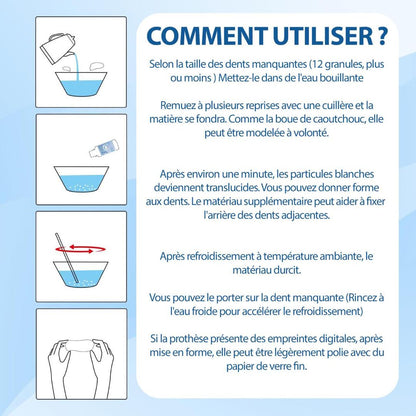 COMMENT UTILISER ?

Selon la taille des dents manquantes (12 granules, plus ou moins ) Mettez-le dans de l'eau bouillante

Remuez à plusieurs reprises avec une cuillère et la matière se fondra. Comme la boue de caoutchouc, elle peut être modelée à volonté.

Après environ une minute, les particules blanches deviennent translucides. Vous pouvez donner forme aux dents. Le matériau supplémentaire peut aider à fixer l'arrière des dents adjacentes.

Après refroidissement à température ambiante, le matériau durcit.

Vous pouvez le porter sur la dent manquante (Rincez à l'eau froide pour accélérer le refroidissement)

Si la prothèse présente des empreintes digitales, après mise en forme, elle peut être légèrement polie avec du papier de verre fin.