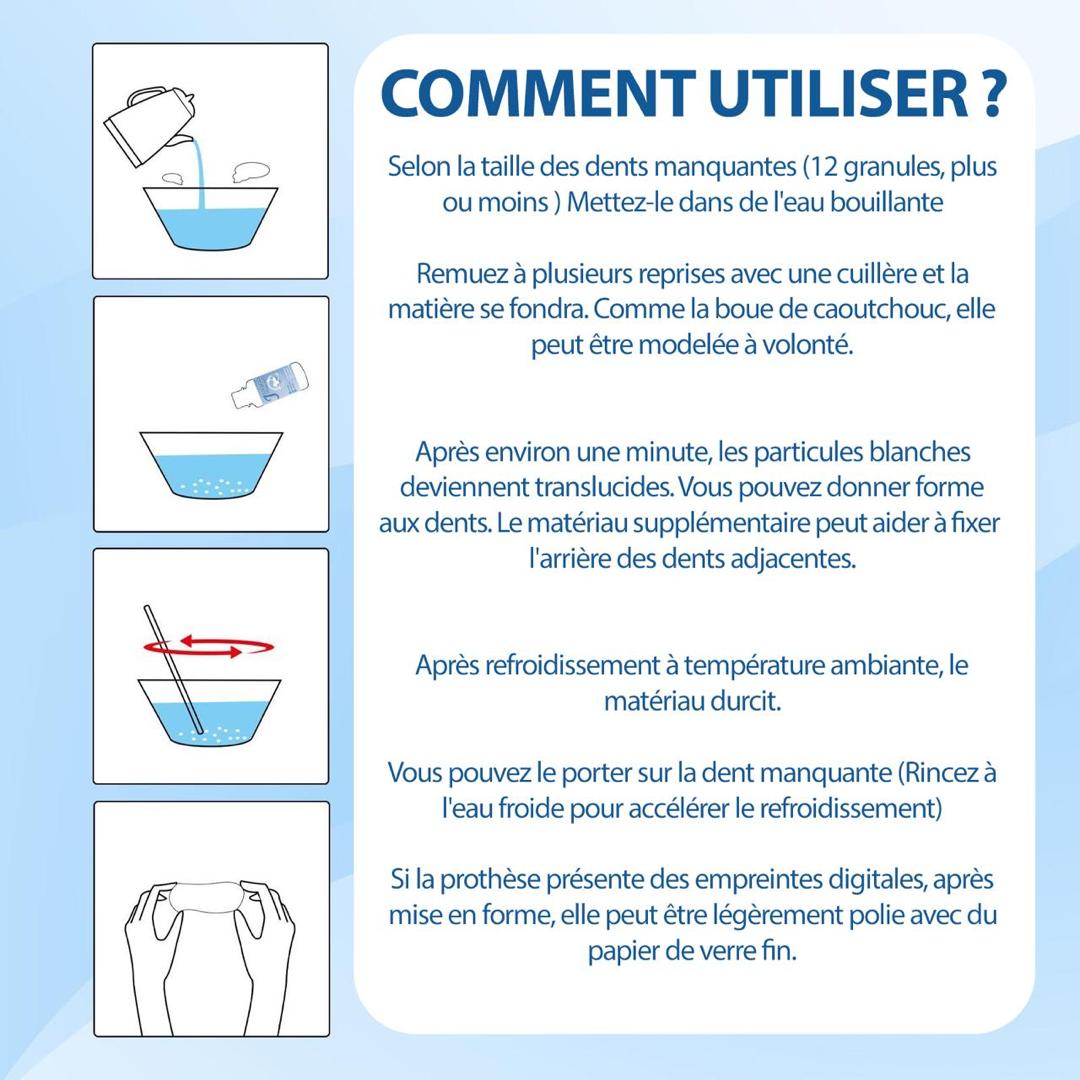 COMMENT UTILISER ?

Selon la taille des dents manquantes (12 granules, plus ou moins ) Mettez-le dans de l'eau bouillante

Remuez à plusieurs reprises avec une cuillère et la matière se fondra. Comme la boue de caoutchouc, elle peut être modelée à volonté.

Après environ une minute, les particules blanches deviennent translucides. Vous pouvez donner forme aux dents. Le matériau supplémentaire peut aider à fixer l'arrière des dents adjacentes.

Après refroidissement à température ambiante, le matériau durcit.

Vous pouvez le porter sur la dent manquante (Rincez à l'eau froide pour accélérer le refroidissement)

Si la prothèse présente des empreintes digitales, après mise en forme, elle peut être légèrement polie avec du papier de verre fin.